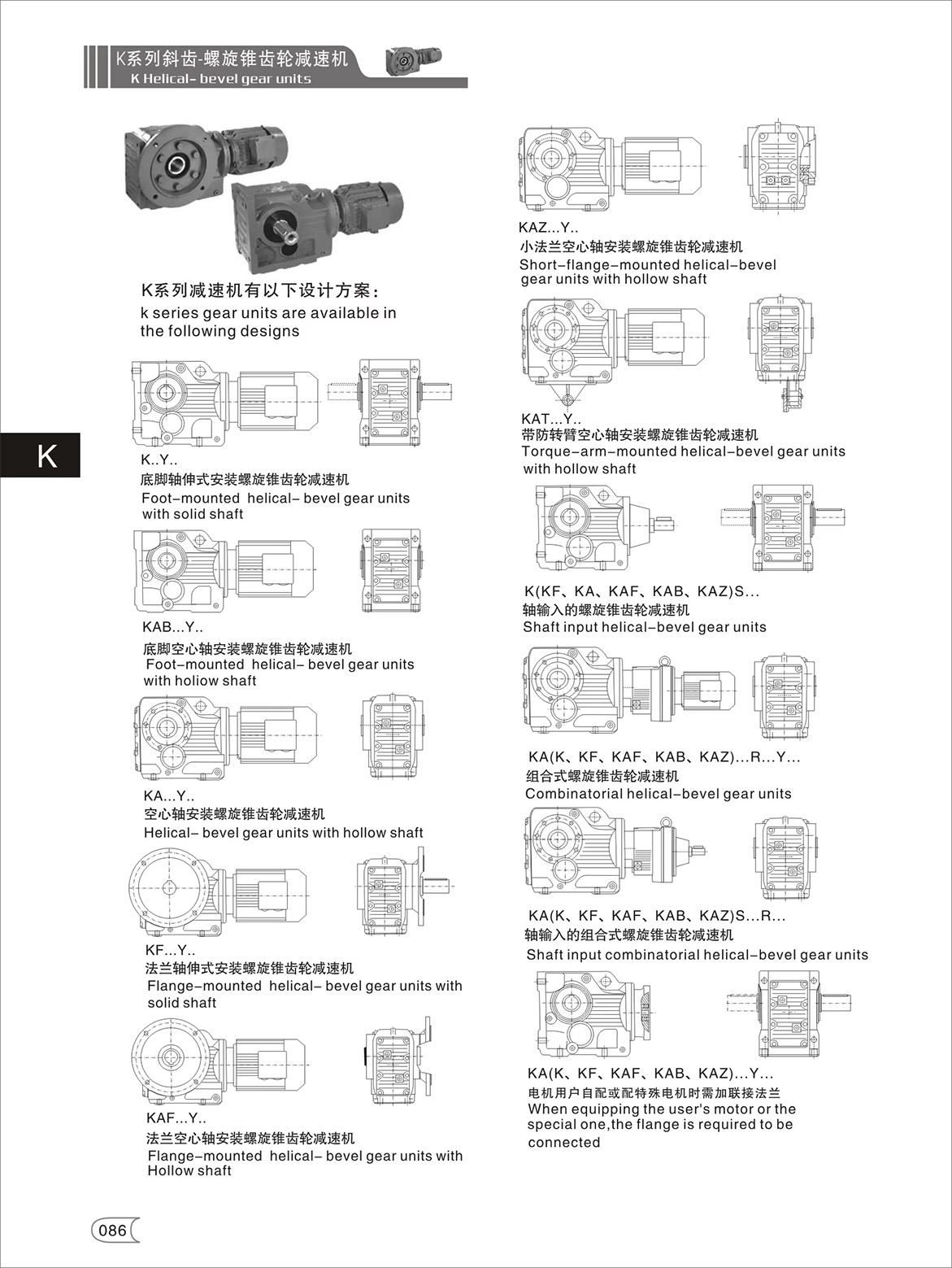 K系列斜齿-螺旋锥齿轮减速机
K Helical- bevel gear units

K

K系列减速机有以下设计方案：
k series gear units are available in the following designs

K..Y..
底脚轴伸式安装螺旋锥齿轮减速机
Foot-mounted helical- bevel gear units with solid shaft

KAB...Y..
底脚空心轴安装螺旋锥齿轮减速机
Foot-mounted helical- bevel gear units with holiow shaft

KA...Y..
空心轴安装螺旋锥齿轮减速机
Helical- bevel gear units with hollow shaft

KF...Y..
法兰轴伸式安装螺旋锥齿轮减速机
Flange-mounted helical- bevel gear units with solid shaft

KAF...Y..
法兰空心轴安装螺旋锥齿轮减速机
Flange-mounted helical- bevel gear units with Hollow shaft

KAZ...Y..
小法兰空心轴安装螺旋锥齿轮减速机
Short-flange-mounted helical-bevel gear units with hollow shaft

KAT...Y..
带防转臂空心轴安装螺旋锥齿轮减速机
Torque-arm-mounted helical-bevel gear units with hollow shaft

K(KF、KA、KAF、KAB、KAZ)S...
轴输入的螺旋锥齿轮减速机
Shaft input helical-bevel gear units

KA(K、KF、KAF、KAB、KAZ)...R...Y...
组合式螺旋锥齿轮减速机
Combinatorial helical-bevel gear units

KA(K、KF、KAF、KAB、KAZ)S...R...
轴输入的组合式螺旋锥齿轮减速机
Shaft input combinatorial helical-bevel gear units

KA(K、KF、KAF、KAB、KAZ)...Y...
电机用户自配或配特殊电机时需加联接法兰
When equipping the user's motor or the special one,the flange is required to be connected

086